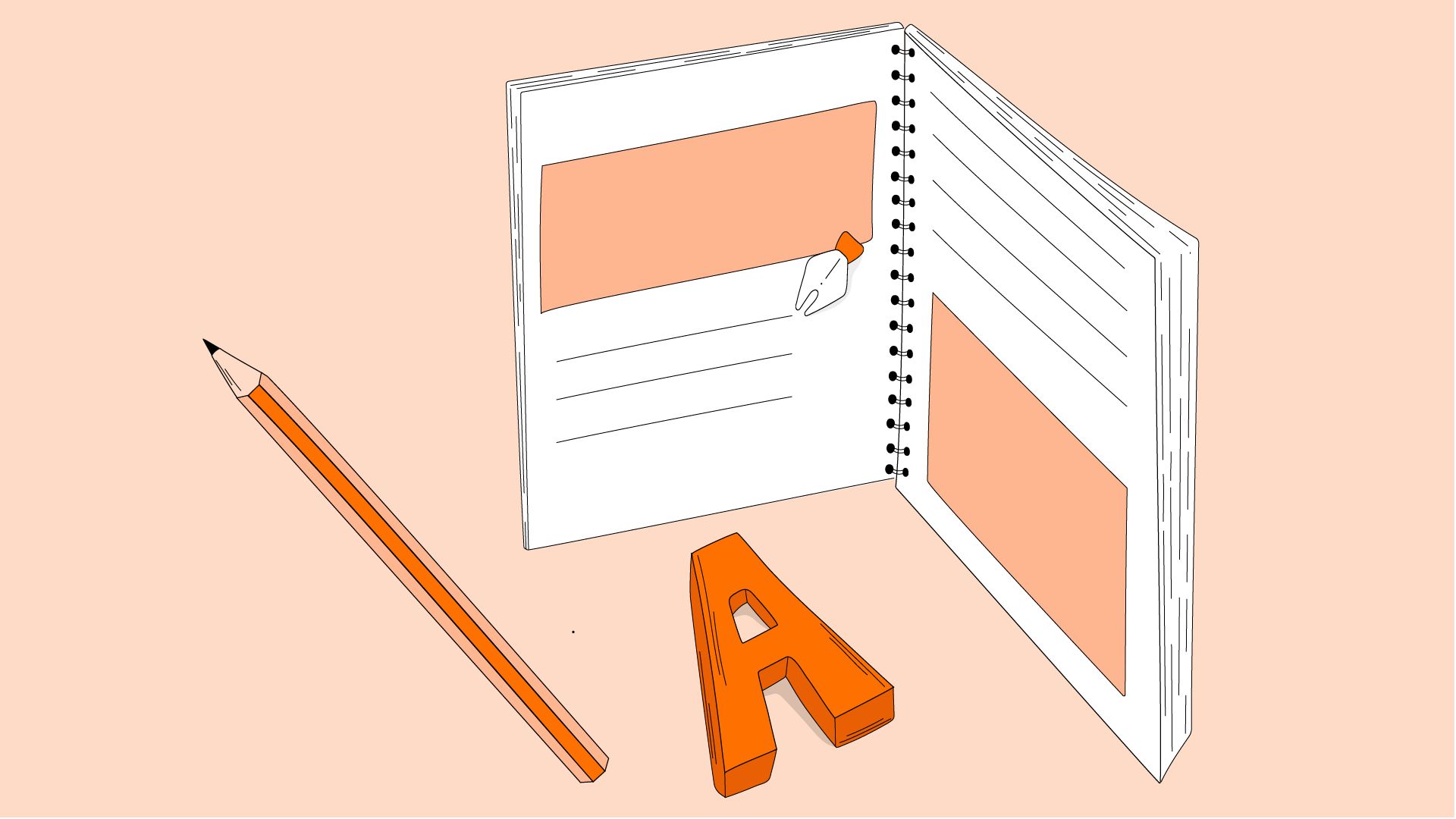 A